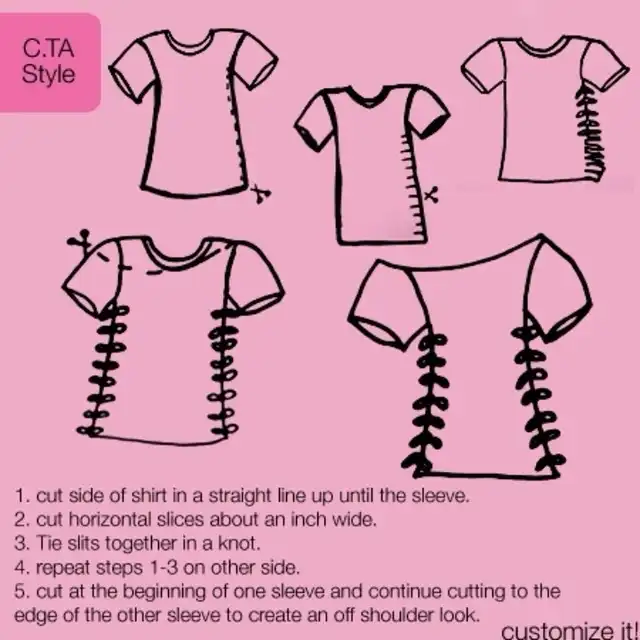 C.TA Style

1. cut side of shirt in a straight line up until the sleeve.
2. cut horizontal slices about an inch wide.
3. Tie slits together in a knot.
4. repeat steps 1-3 on other side.
5. cut at the beginning of one sleeve and continue cutting to the edge of the other sleeve to create an off shoulder look.

customize it!