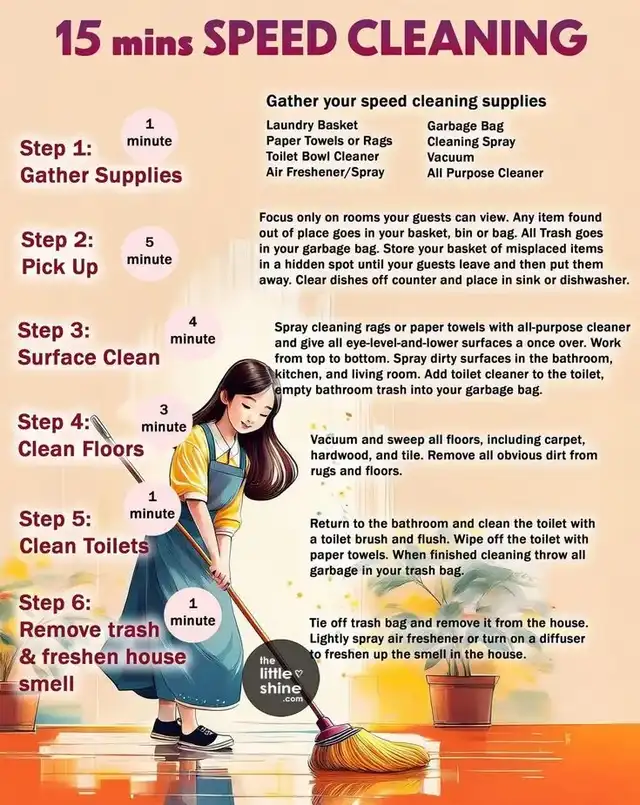 15 mins SPEED CLEANING

Step 1: Gather Supplies

1 minute

Gather your speed cleaning supplies

Laundry Basket
Paper Towels or Rags
Toilet Bowl Cleaner
Air Freshener/Spray

Garbage Bag
Cleaning Spray
Vacuum
All Purpose Cleaner

Step 2: Pick Up

5 minute

Focus only on rooms your guests can view. Any item found out of place goes in your basket, bin or bag. All Trash goes in your garbage bag. Store your basket of misplaced items in a hidden spot until your guests leave and then put them away. Clear dishes off counter and place in sink or dishwasher.

Step 3: Surface Clean

4 minute

Spray cleaning rags or paper towels with all-purpose cleaner and give all eye-level-and-lower surfaces a once over. Work from top to bottom. Spray dirty surfaces in the bathroom, kitchen, and living room. Add toilet cleaner to the toilet, empty bathroom trash into your garbage bag.

Step 4: Clean Floors

3 minute

Vacuum and sweep all floors, including carpet, hardwood, and tile. Remove all obvious dirt from rugs and floors.

Step 5: Clean Toilets

1 minute

Return to the bathroom and clean the toilet with a toilet brush and flush. Wipe off the toilet with paper towels. When finished cleaning throw all garbage in your trash bag.

Step 6: Remove trash & freshen house smell

1 minute

Tie off trash bag and remove it from the house. Lightly spray air freshener or turn on a diffuser to freshen up the smell in the house.

the little shine .com