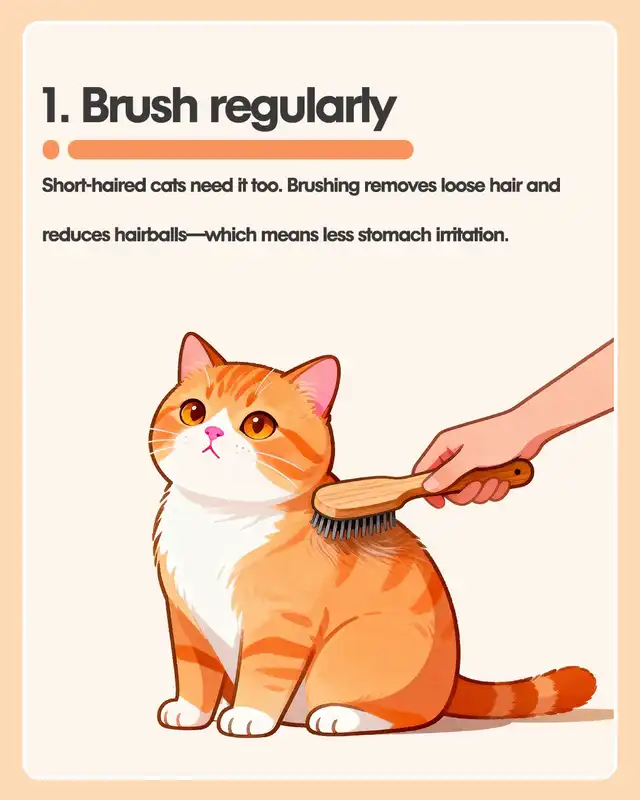 1. Brush regularly

Short-haired cats need it too. Brushing removes loose hair and reduces hairballs—which means less stomach irritation.