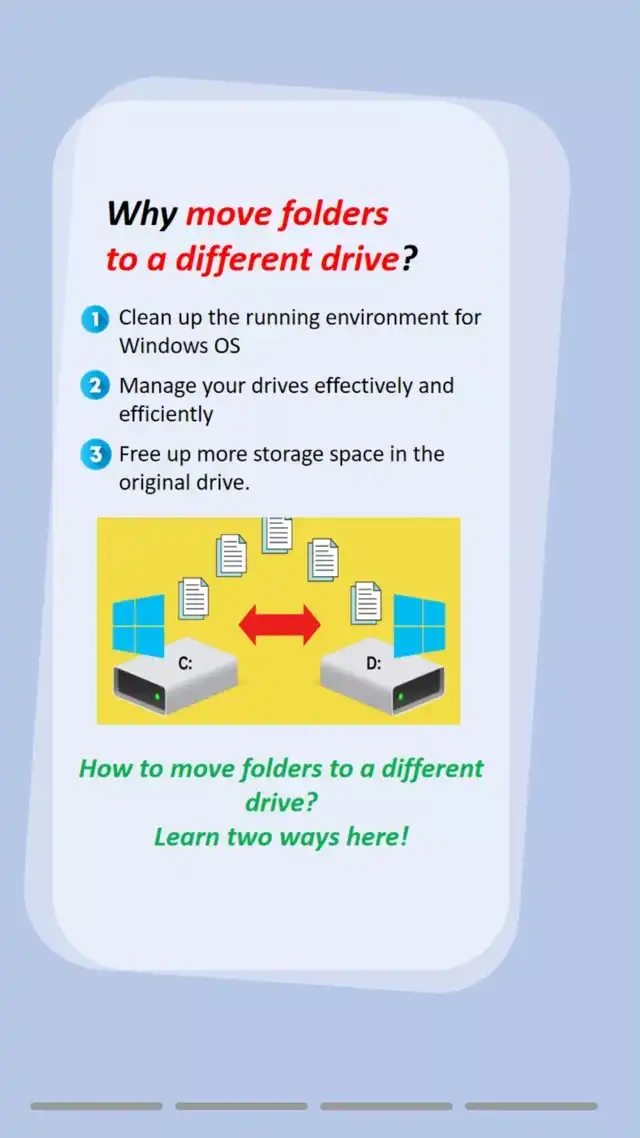 Why move folders to a different drive?

1 Clean up the running environment for Windows OS

2 Manage your drives effectively and efficiently

3 Free up more storage space in the original drive.

C:

D:

How to move folders to a different drive?
Learn two ways here!