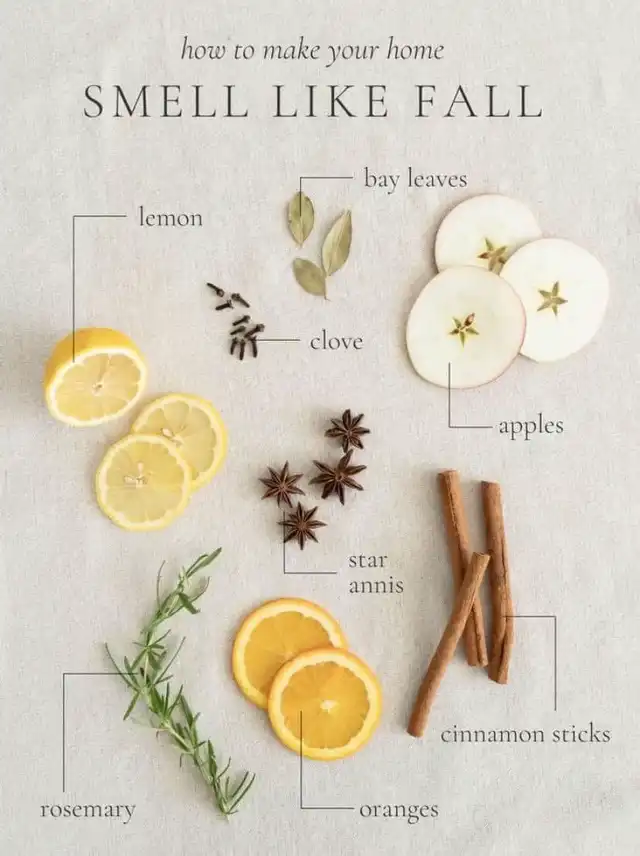 how to make your home

SMELL LIKE FALL

bay leaves

lemon

clove

apples

star annis

cinnamon sticks

rosemary

oranges