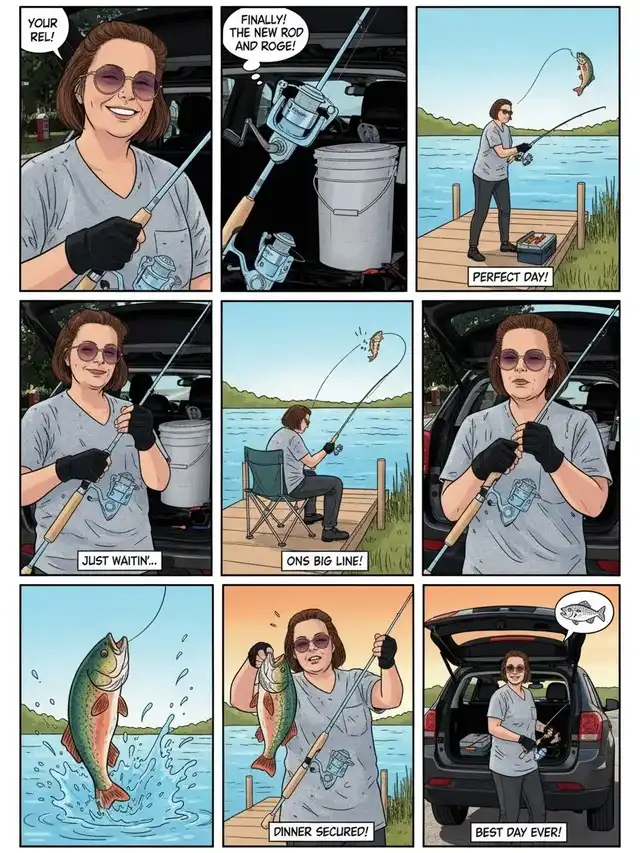 YOUR REL!

FINALLY! THE NEW ROD AND ROGE!

PERFECT DAY!

JUST WAITIN'...

ONS BIG LINE!

DINNER SECURED!

BEST DAY EVER!