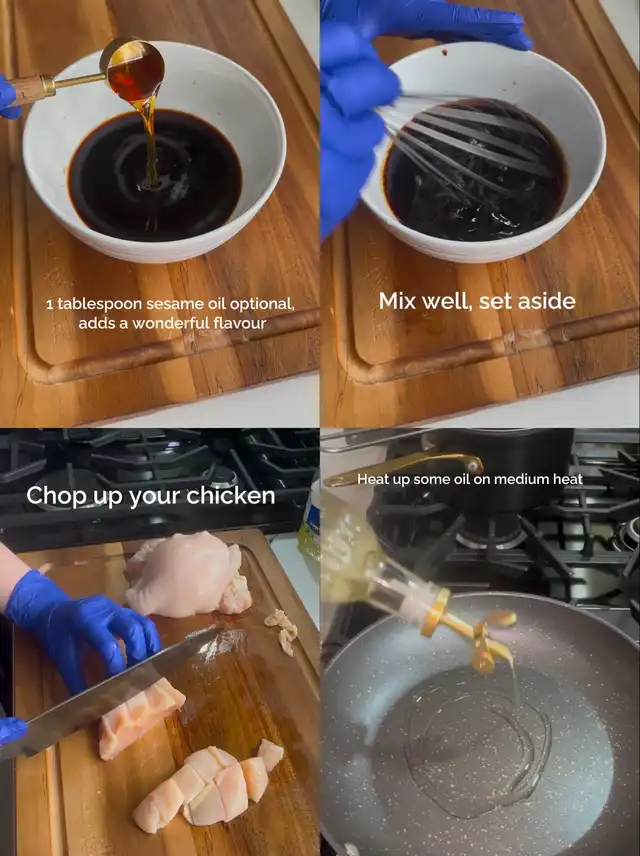 1 tablespoon sesame oil optional, adds a wonderful flavour

Mix well, set aside

Chop up your chicken

Heat up some oil on medium heat