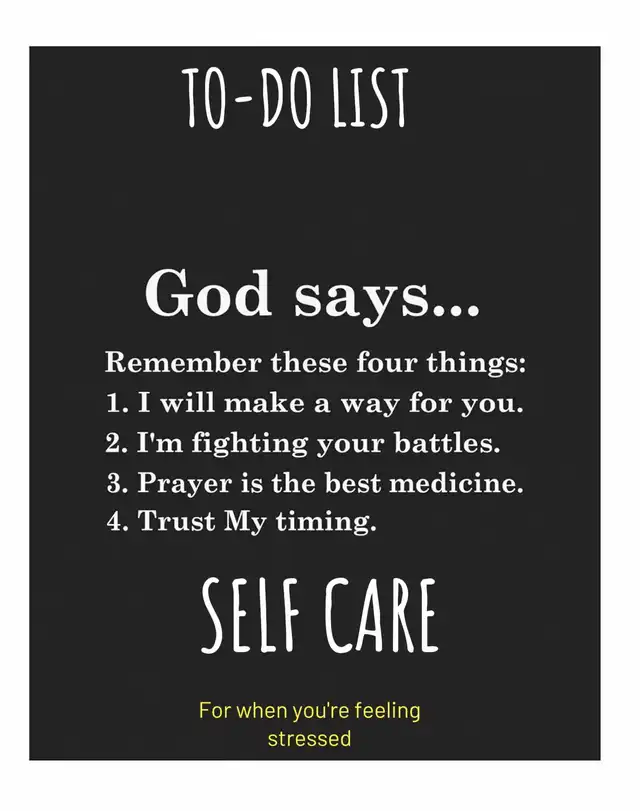 TO-DO LIST

God says...

Remember these four things:
1. I will make a way for you.
2. I'm fighting your battles.
3. Prayer is the best medicine.
4. Trust My timing.

SELF CARE

For when you're feeling stressed