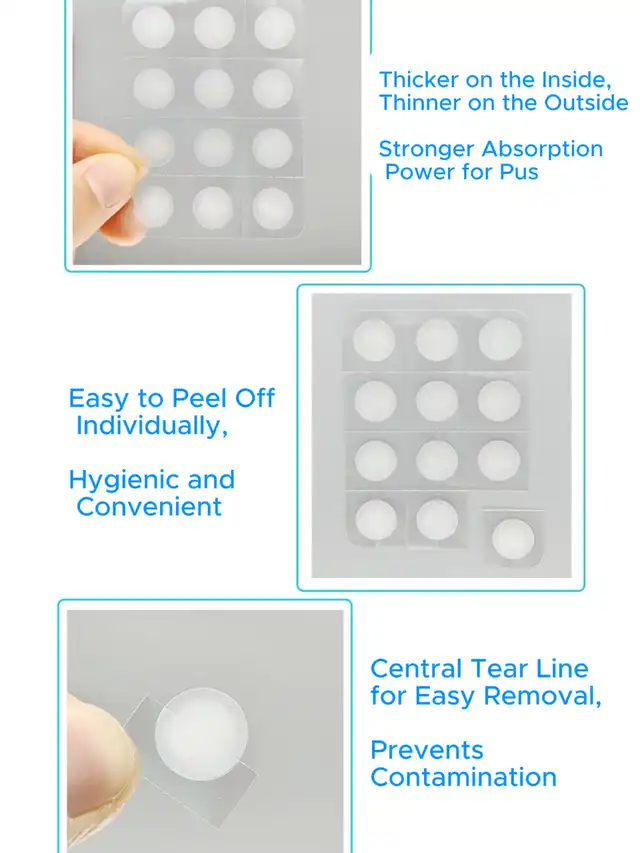 Thicker on the Inside, Thinner on the Outside

Stronger Absorption Power for Pus

Easy to Peel Off Individually,

Hygienic and Convenient

Central Tear Line for Easy Removal,

Prevents Contamination