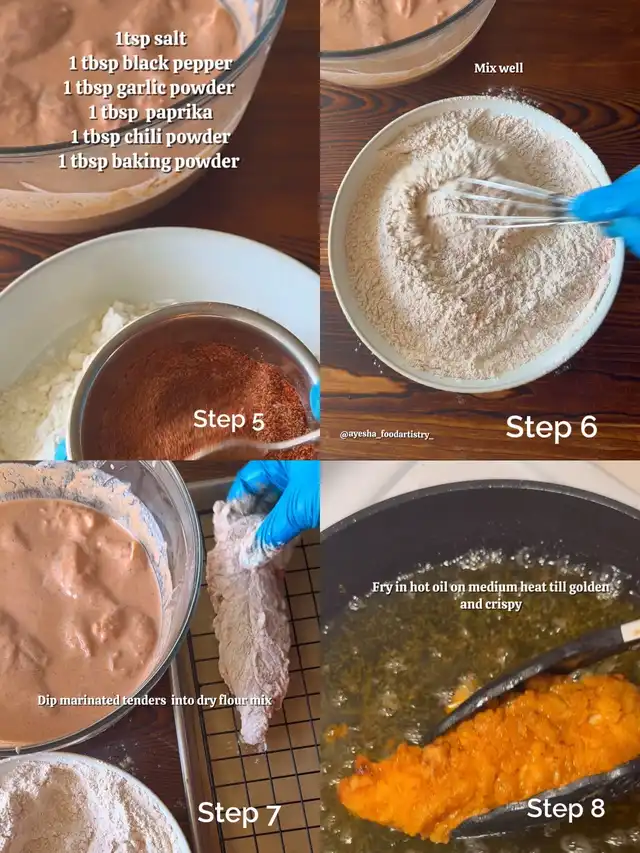 1tsp salt
1 tbsp black pepper
1 tbsp garlic powder
1 tbsp paprika
1 tbsp chili powder
1 tbsp baking powder

Step 5

Mix well

@ayesha_foodartistry_

Step 6

Dip marinated tenders into dry flour mix

Step 7

Fry in hot oil on medium heat till golden and crispy

Step 8