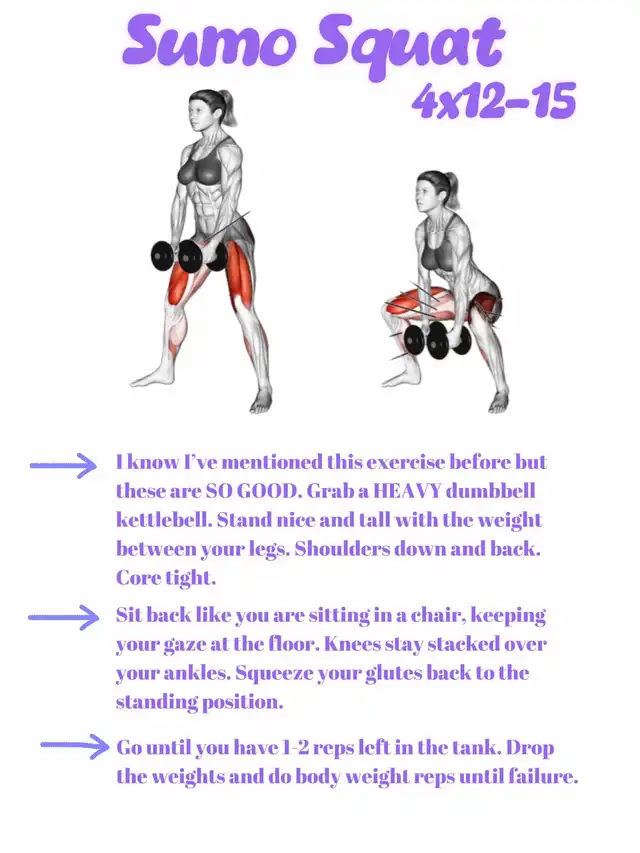 Sumo Squat
4x12-15

I know I've mentioned this exercise before but these are SO GOOD. Grab a HEAVY dumbbell kettlebell. Stand nice and tall with the weight between your legs. Shoulders down and back. Core tight.

Sit back like you are sitting in a chair, keeping your gaze at the floor. Knees stay stacked over your ankles. Squeeze your glutes back to the standing position.

Go until you have 1-2 reps left in the tank. Drop the weights and do body weight reps until failure.