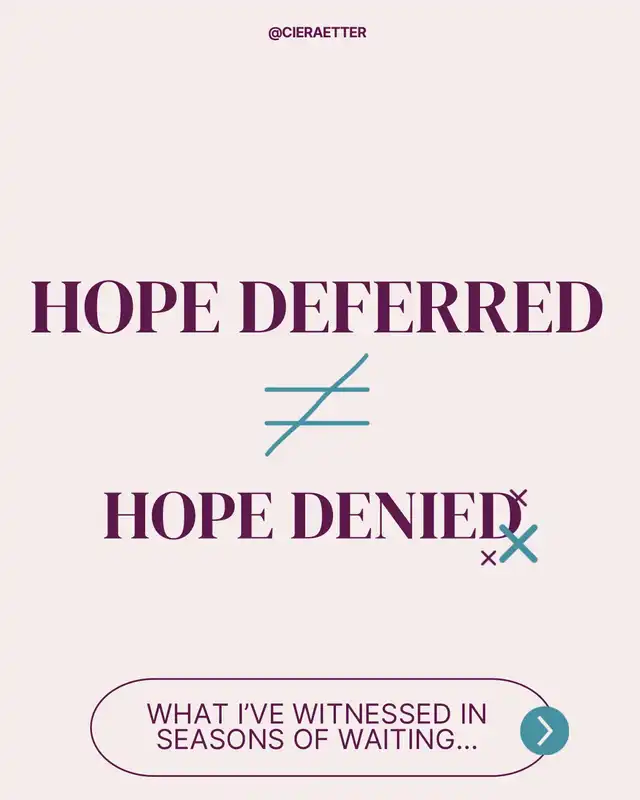 @CIERAETTER

HOPE DEFERRED

$\neq$

HOPE DENIED

WHAT I'VE WITNESSED IN SEASONS OF WAITING...