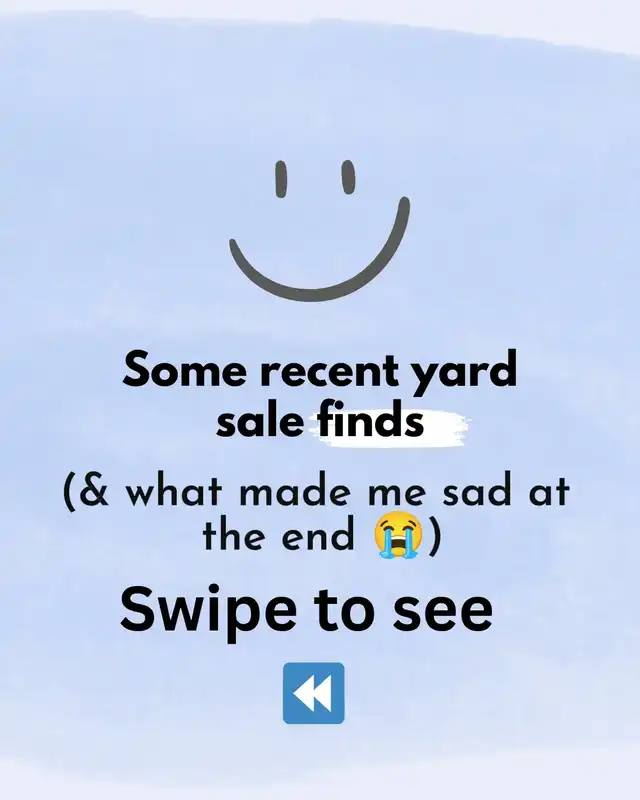 Some recent yard sale finds

(& what made me sad at the end 😭)

Swipe to see

⏪