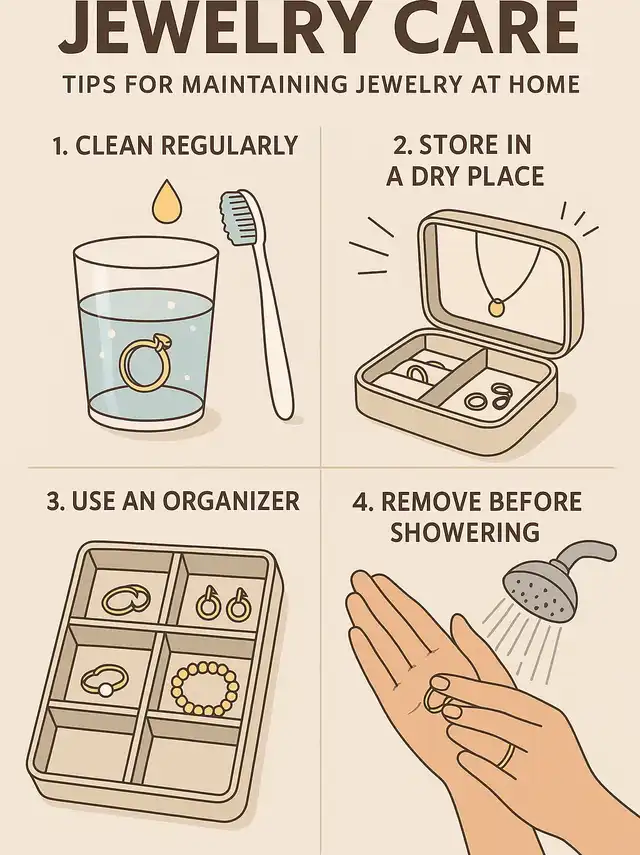 JEWELRY CARE

TIPS FOR MAINTAINING JEWELRY AT HOME

1. CLEAN REGULARLY

2. STORE IN A DRY PLACE

3. USE AN ORGANIZER

4. REMOVE BEFORE SHOWERING