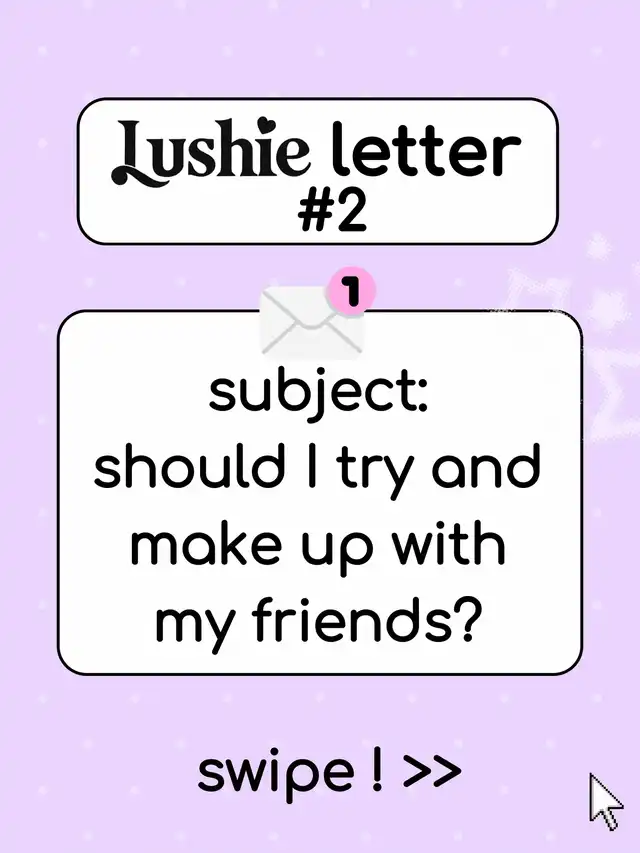 Lushie letter
#2

1

subject:
should I try and make up with my friends?

swipe ! >>