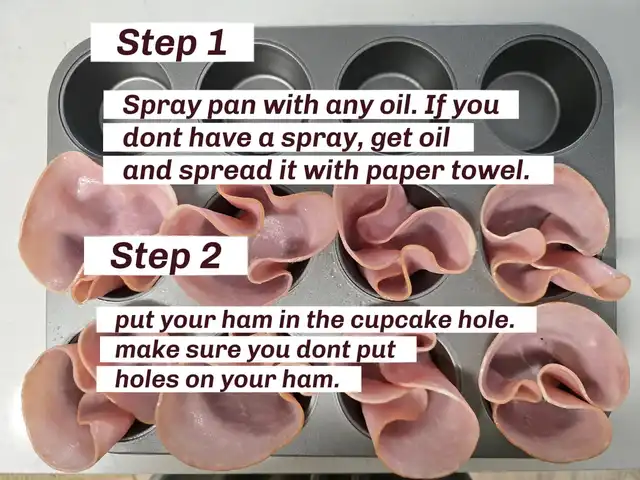 Step 1

Spray pan with any oil. If you dont have a spray, get oil and spread it with paper towel.

Step 2

put your ham in the cupcake hole. make sure you dont put holes on your ham.