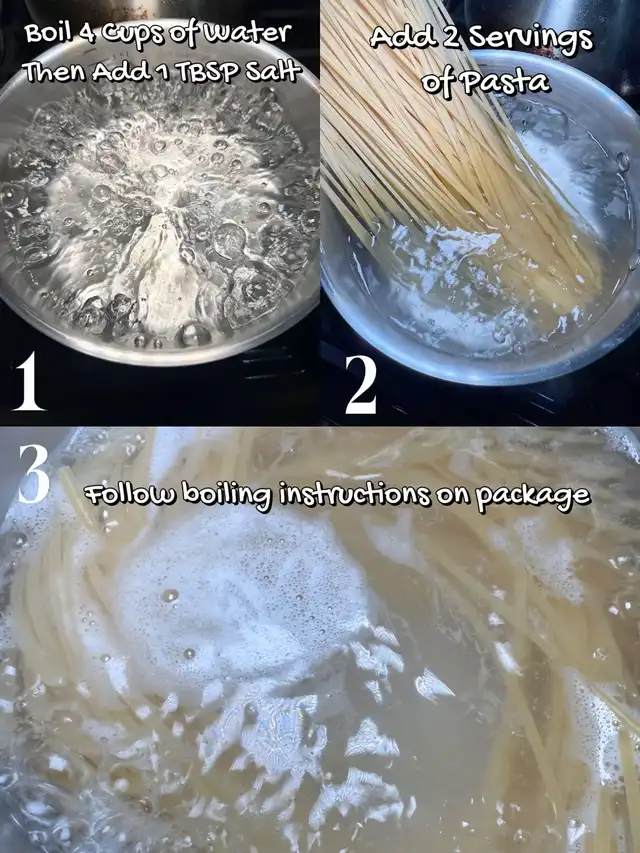 Boil 4 Cups of Water Then Add 1 TBSP Salt

1

Add 2 Servings of Pasta

2

3

Follow boiling instructions on package