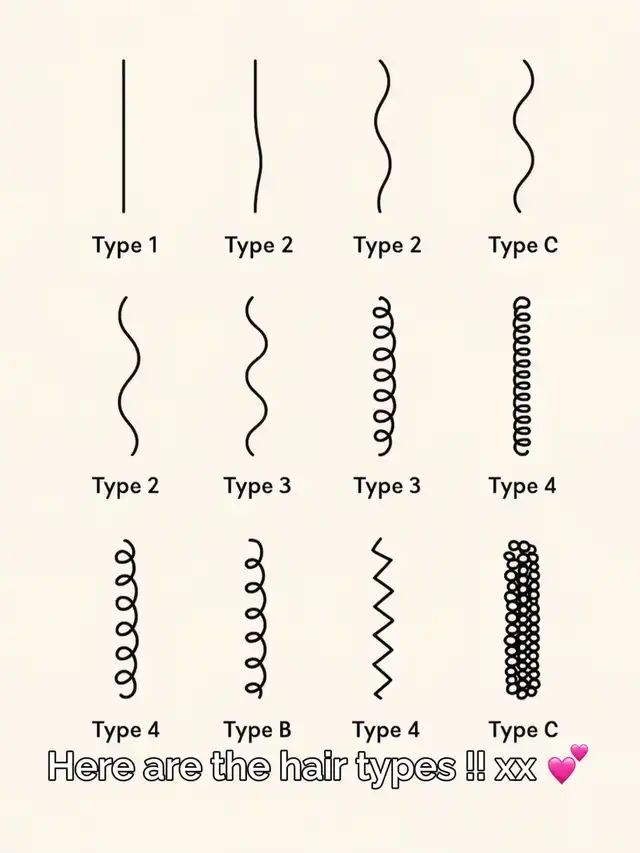 Type 1
Type 2
Type 2
Type C

Type 2
Type 3
Type 3
Type 4

Type 4
Type B
Type 4
Type C

Here are the hair types !! xx 💕