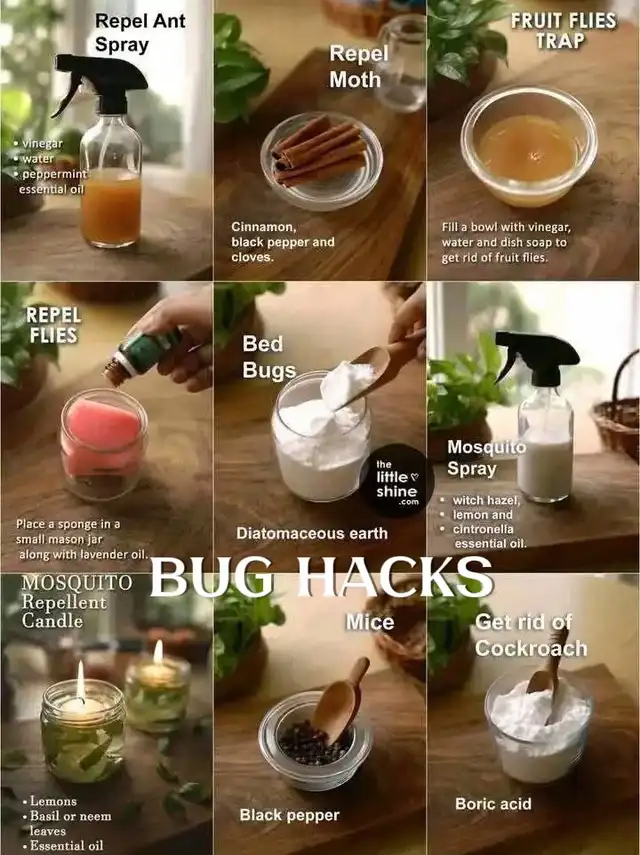 Repel Ant Spray

• vinegar
• water
• peppermint essential oil

Repel Moth

Cinnamon, black pepper and cloves.

FRUIT FLIES TRAP

Fill a bowl with vinegar, water and dish soap to get rid of fruit flies.

REPEL FLIES

Place a sponge in a small mason jar along with lavender oil.

Bed Bugs

the little shine .com

Diatomaceous earth

Mosquito Spray

• witch hazel,
• lemon and
• cintronella essential oil.

BUG HACKS

MOSQUITO Repellent Candle

• Lemons
• Basil or neem leaves
• Essential oil

Mice

Black pepper

Get rid of Cockroach

Boric acid