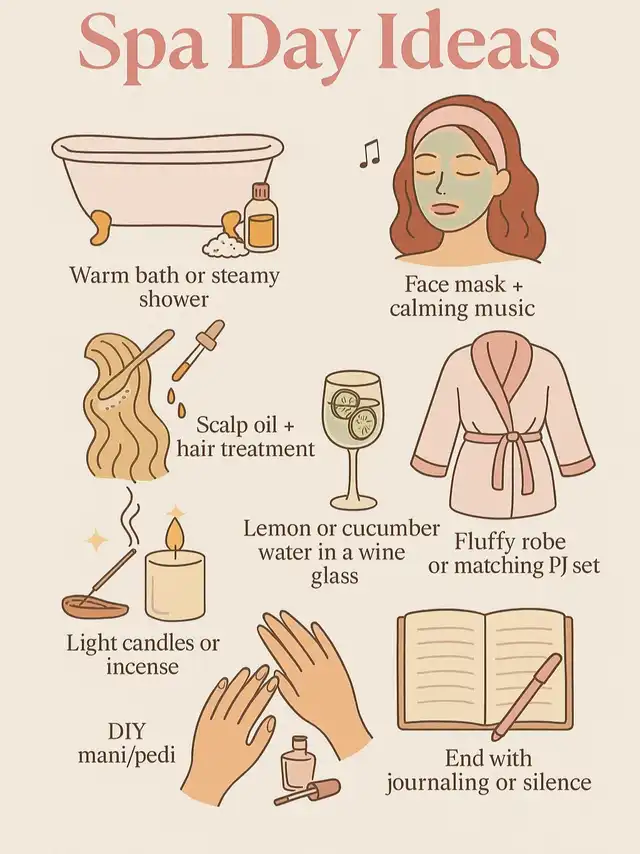 Spa Day Ideas

Warm bath or steamy shower

Face mask + calming music

Scalp oil + hair treatment

Lemon or cucumber water in a wine glass

Fluffy robe or matching PJ set

Light candles or incense

DIY mani/pedi

End with journaling or silence