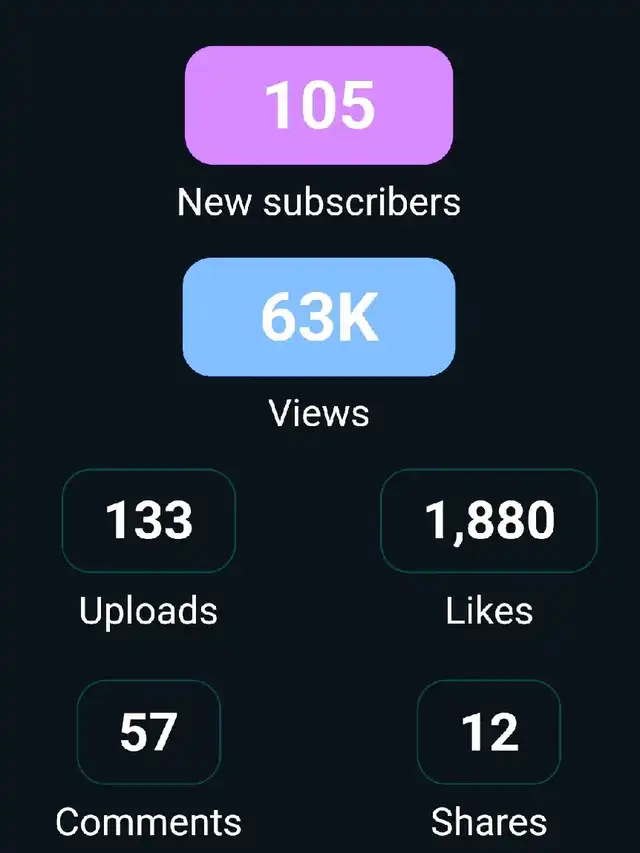 105
New subscribers

63K
Views

133
Uploads

1,880
Likes

57
Comments

12
Shares