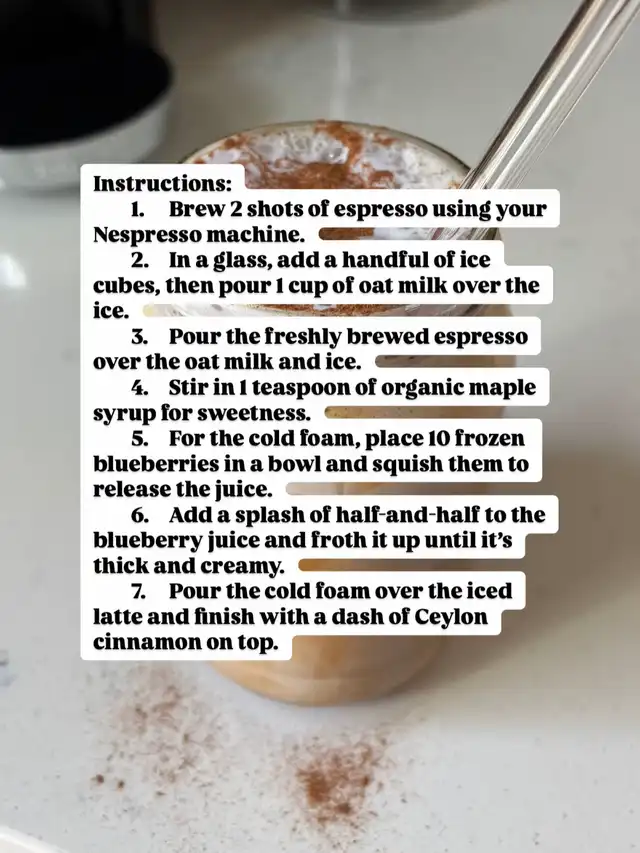 Instructions:
1. Brew 2 shots of espresso using your Nespresso machine.
2. In a glass, add a handful of ice cubes, then pour 1 cup of oat milk over the ice.
3. Pour the freshly brewed espresso over the oat milk and ice.
4. Stir in 1 teaspoon of organic maple syrup for sweetness.
5. For the cold foam, place 10 frozen blueberries in a bowl and squish them to release the juice.
6. Add a splash of half-and-half to the blueberry juice and froth it up until it's thick and creamy.
7. Pour the cold foam over the iced latte and finish with a dash of Ceylon cinnamon on top.