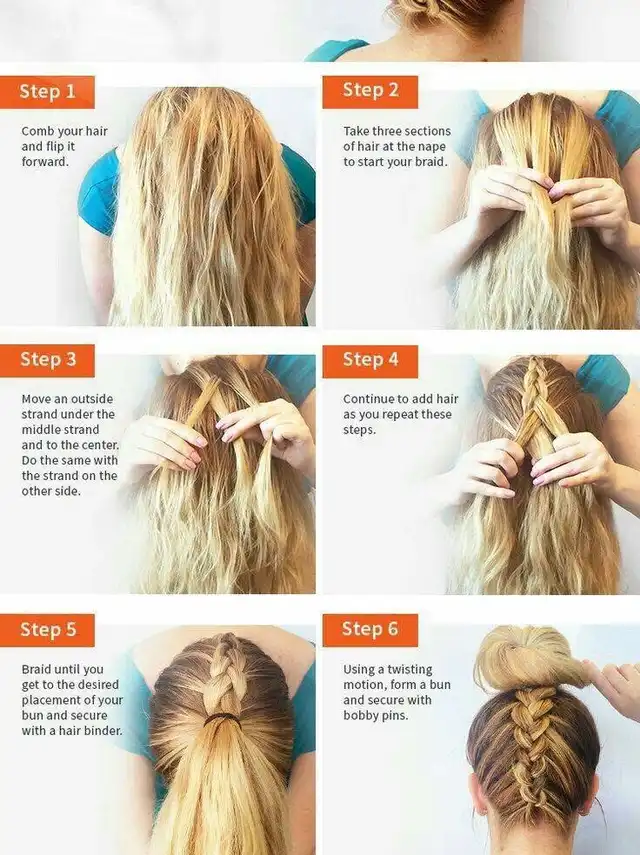 Step 1

Comb your hair and flip it forward.

Step 2

Take three sections of hair at the nape to start your braid.

Step 3

Move an outside strand under the middle strand and to the center. Do the same with the strand on the other side.

Step 4

Continue to add hair as you repeat these steps.

Step 5

Braid until you get to the desired placement of your bun and secure with a hair binder.

Step 6

Using a twisting motion, form a bun and secure with bobby pins.