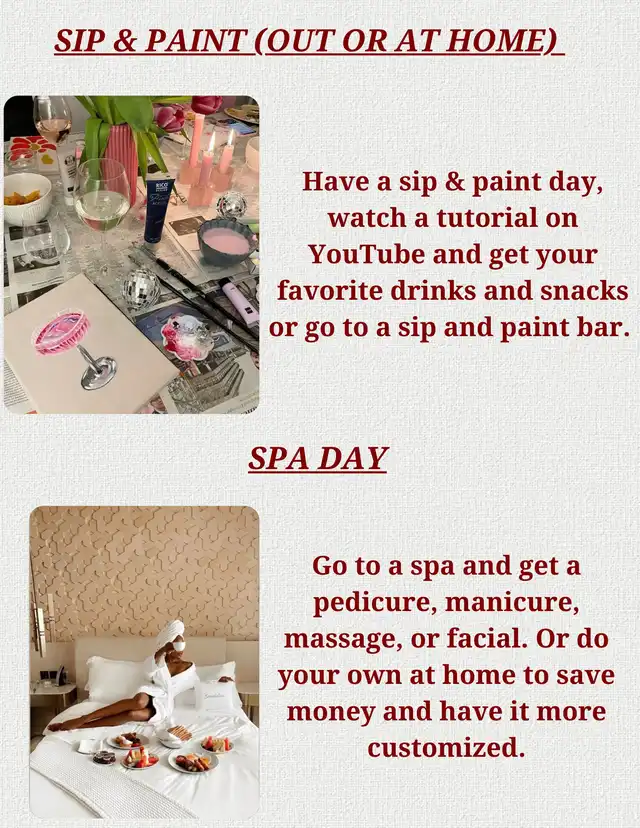 SIP & PAINT (OUT OR AT HOME)

Have a sip & paint day, watch a tutorial on YouTube and get your favorite drinks and snacks or go to a sip and paint bar.

SPA DAY

Go to a spa and get a pedicure, manicure, massage, or facial. Or do your own at home to save money and have it more customized.