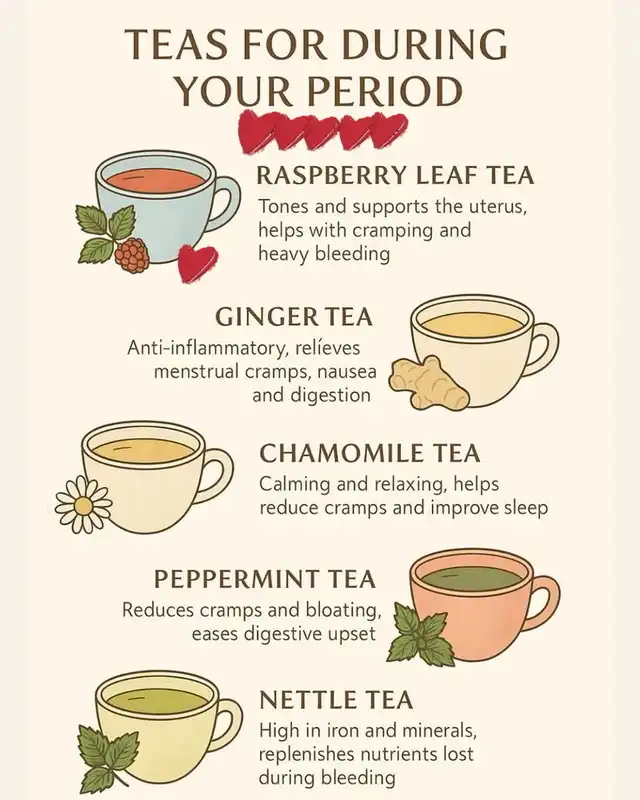 TEAS FOR DURING YOUR PERIOD

RASPBERRY LEAF TEA
Tones and supports the uterus, helps with cramping and heavy bleeding

GINGER TEA
Anti-inflammatory, relíeves menstrual cramps, nausea and digestion

CHAMOMILE TEA
Calming and relaxing, helps reduce cramps and improve sleep

PEPPERMINT TEA
Reduces cramps and bloating, eases digestive upset

NETTLE TEA
High in iron and minerals, replenishes nutrients lost during bleeding