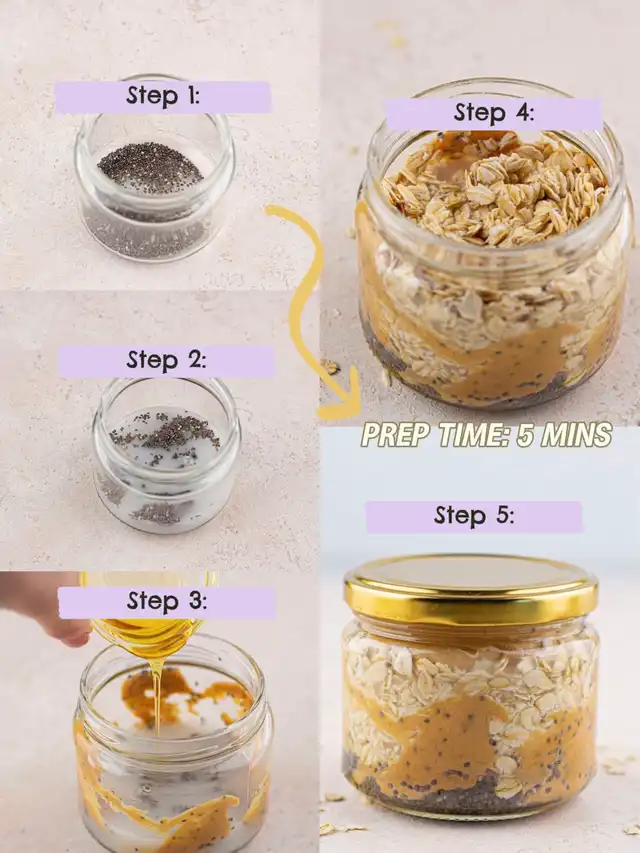 Step 1:

Step 2:

Step 3:

Step 4:

PREP TIME: 5 MINS

Step 5: