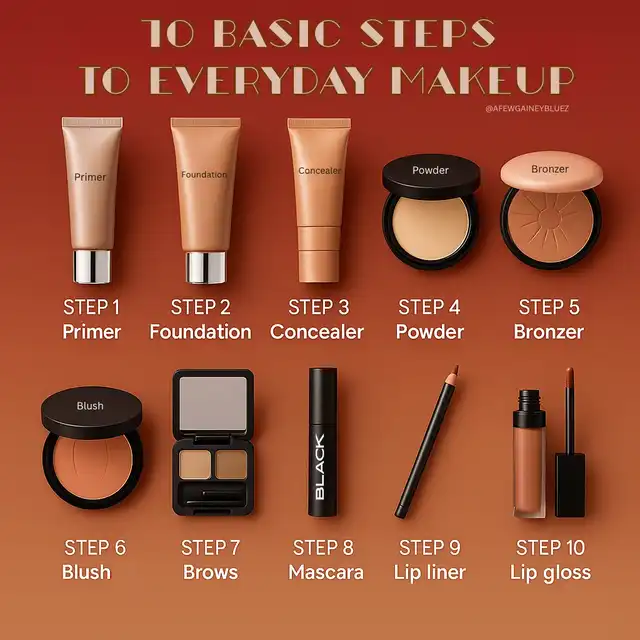 10 BASIC STEPS TO EVERYDAY MAKEUP

@AFEWGAINEYBLUEZ

Primer

Foundation

Concealer

Powder

Bronzer

STEP 1
Primer

STEP 2
Foundation

STEP 3
Concealer

STEP 4
Powder

STEP 5
Bronzer

Blush

BLACK

STEP 6
Blush

STEP 7
Brows

STEP 8
Mascara

STEP 9
Lip liner

STEP 10
Lip gloss