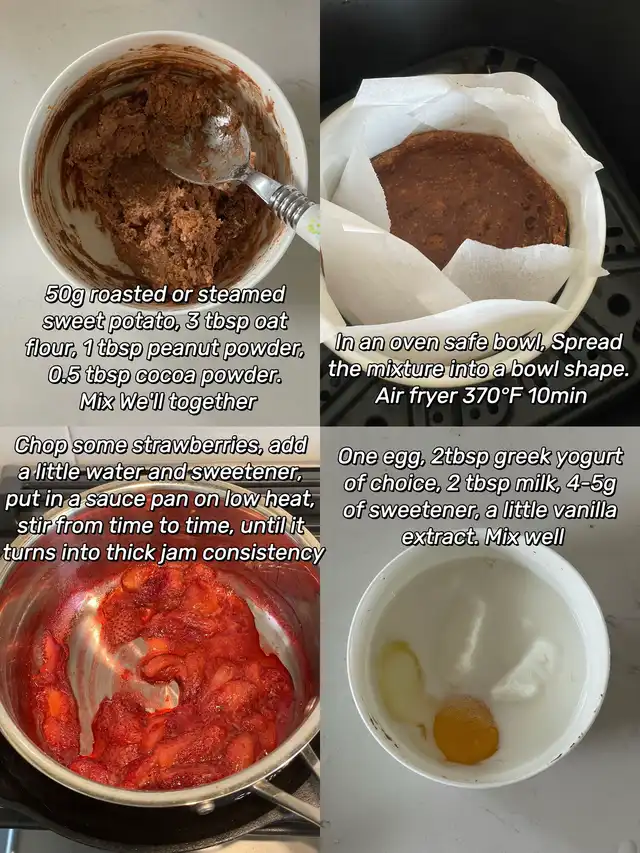 50g roasted or steamed sweet potato, 3 tbsp oat flour, 1 tbsp peanut powder, 0.5 tbsp cocoa powder. Mix We'll together

In an oven safe bowl, Spread the mixture into a bowl shape. Air fryer 370°F 10min

Chop some strawberries, add a little water and sweetener, put in a sauce pan on low heat, stir from time to time, until it turns into thick jam consistency

One egg, 2tbsp greek yogurt of choice, 2 tbsp milk, 4-5g of sweetener, a little vanilla extract. Mix well