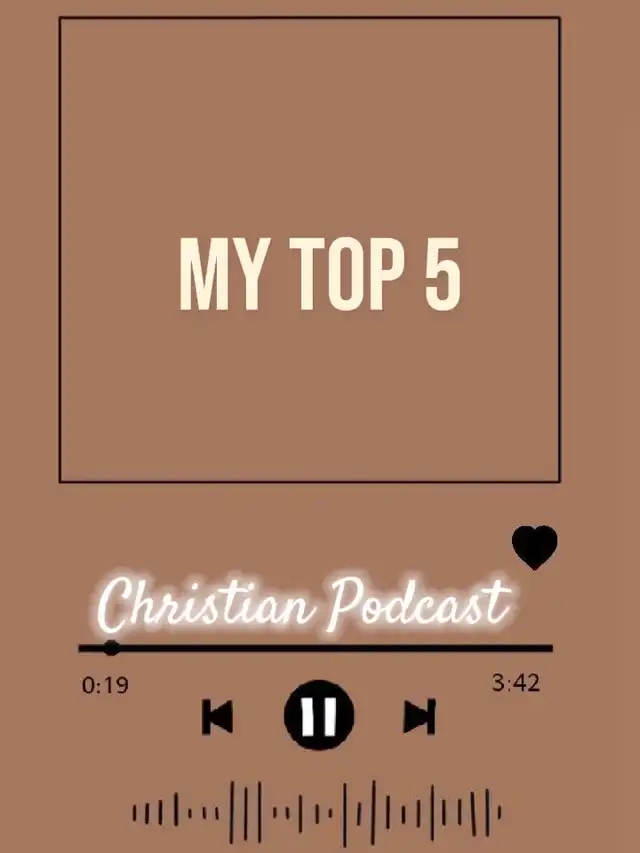 MY TOP 5

Christian Podcast

0:19

3:42