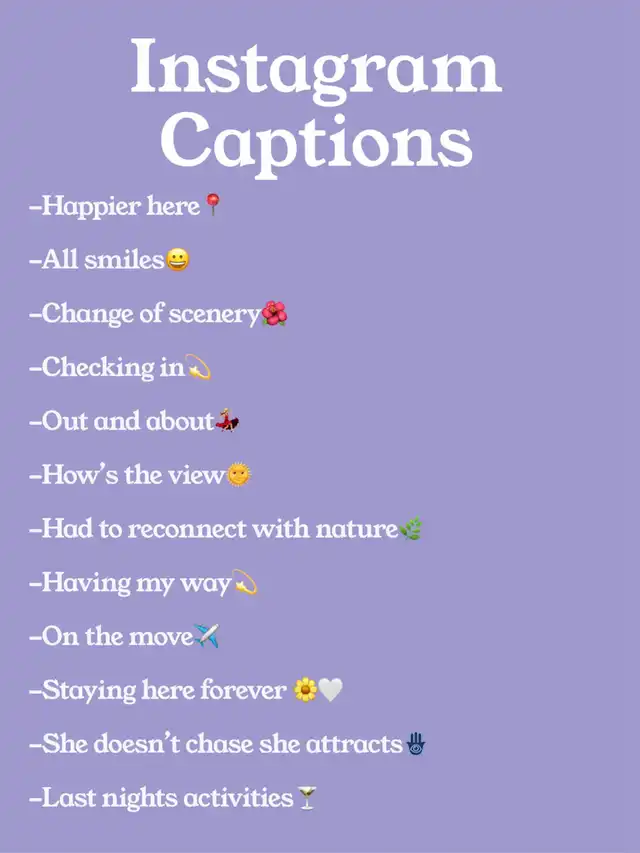 Instagram Captions

-Happier here📍

-All smiles😀

-Change of scenery🌺

-Checking in💫

-Out and about💃

-How's the view🌞

-Had to reconnect with nature🌿

-Having my way💫

-On the move✈️

-Staying here forever 🌼🤍

-She doesn't chase she attracts🪬

-Last nights activities🍸