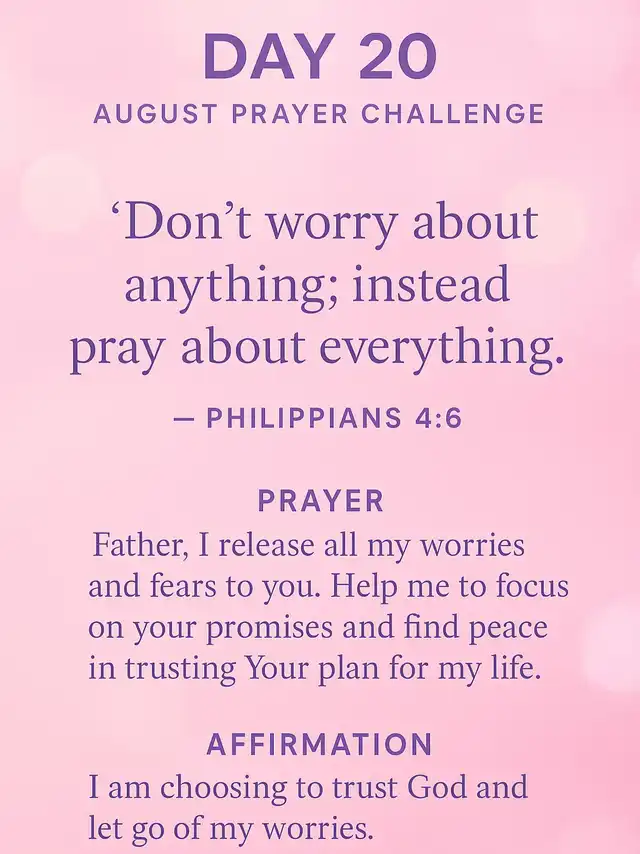 DAY 20
AUGUST PRAYER CHALLENGE

'Don't worry about anything; instead pray about everything.

— PHILIPPIANS 4:6

PRAYER
Father, I release all my worries and fears to you. Help me to focus on your promises and find peace in trusting Your plan for my life.

AFFIRMATION
I am choosing to trust God and let go of my worries.