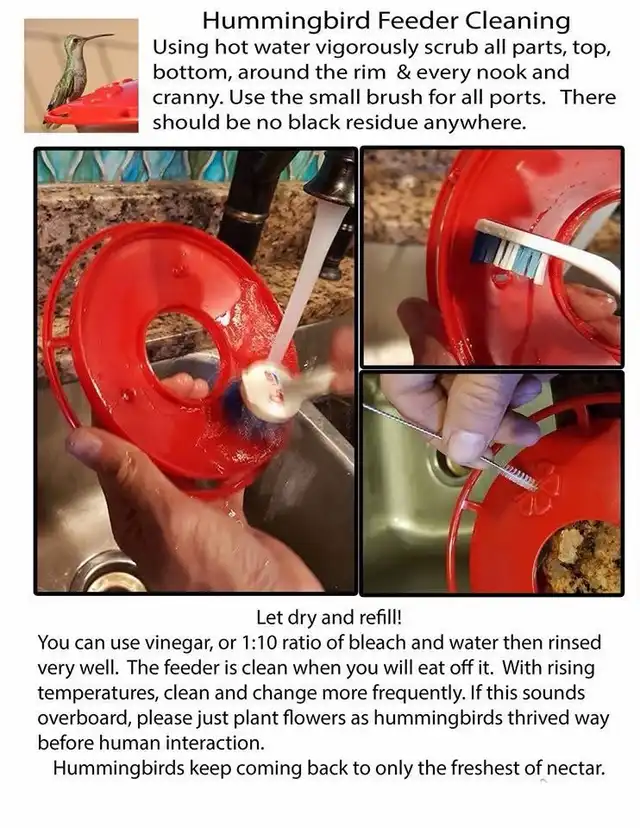 Hummingbird Feeder Cleaning
Using hot water vigorously scrub all parts, top, bottom, around the rim & every nook and cranny. Use the small brush for all ports. There should be no black residue anywhere.

Let dry and refill!
You can use vinegar, or 1:10 ratio of bleach and water then rinsed very well. The feeder is clean when you will eat off it. With rising temperatures, clean and change more frequently. If this sounds overboard, please just plant flowers as hummingbirds thrived way before human interaction.
Hummingbirds keep coming back to only the freshest of nectar.