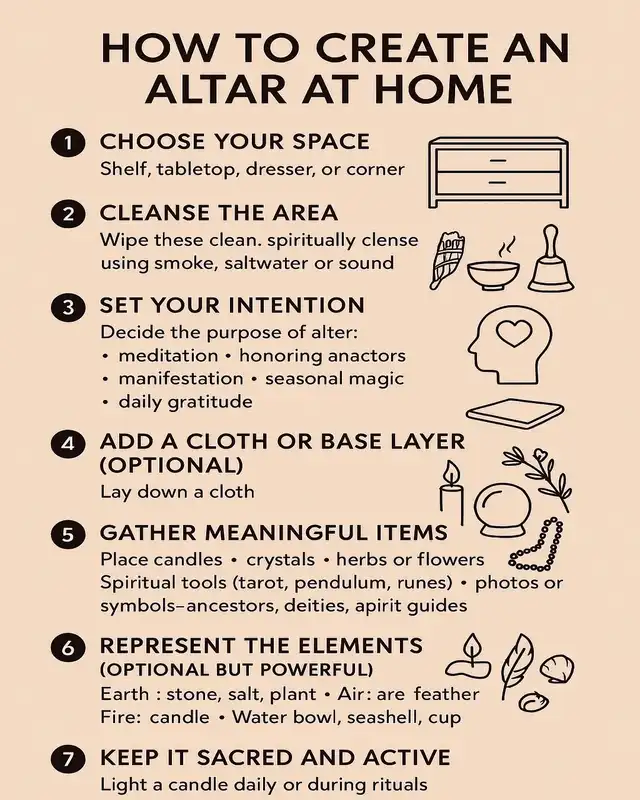 HOW TO CREATE AN ALTAR AT HOME

1 CHOOSE YOUR SPACE
Shelf, tabletop, dresser, or corner

2 CLEANSE THE AREA
Wipe these clean. spiritually clense using smoke, saltwater or sound

3 SET YOUR INTENTION
Decide the purpose of alter:
• meditation • honoring anactors
• manifestation • seasonal magic
• daily gratitude

4 ADD A CLOTH OR BASE LAYER (OPTIONAL)
Lay down a cloth

5 GATHER MEANINGFUL ITEMS
Place candles • crystals • herbs or flowers
Spiritual tools (tarot, pendulum, runes) • photos or symbols–ancestors, deities, apirit guides

6 REPRESENT THE ELEMENTS (OPTIONAL BUT POWERFUL)
Earth : stone, salt, plant • Air: are feather
Fire: candle • Water bowl, seashell, cup

7 KEEP IT SACRED AND ACTIVE
Light a candle daily or during rituals