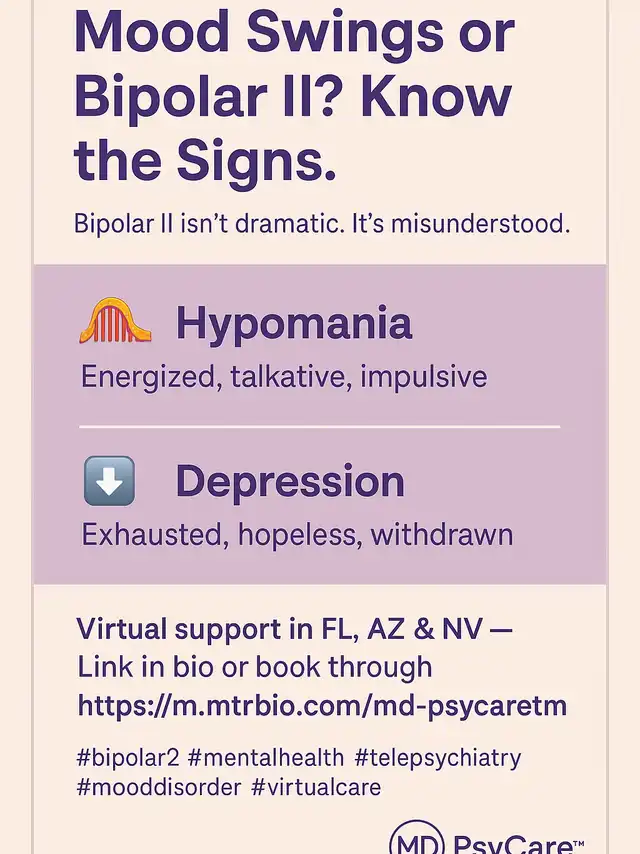 Mood Swings or Bipolar II? Know the Signs.

Bipolar II isn't dramatic. It's misunderstood.

Hypomania

Energized, talkative, impulsive

Depression

Exhausted, hopeless, withdrawn

Virtual support in FL, AZ & NV — Link in bio or book through https://m.mtrbio.com/md-psycaretm

#bipolar2 #mentalhealth #telepsychiatry #mooddisorder #virtualcare

MD PsyCare™