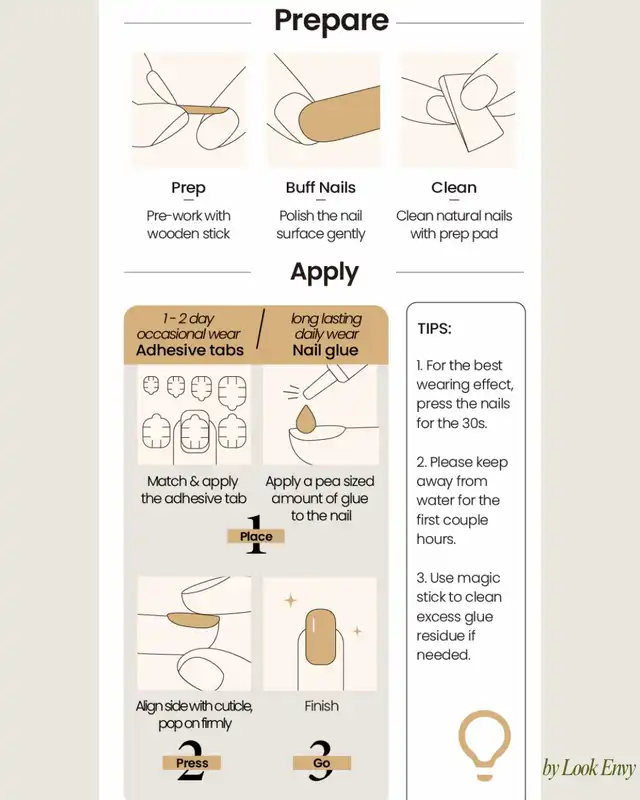 Prepare

Prep
Pre-work with wooden stick

Buff Nails
Polish the nail surface gently

Clean
Clean natural nails with prep pad

Apply

1 - 2 day occasional wear
Adhesive tabs

long lasting daily wear
Nail glue

Match & apply the adhesive tab

Apply a pea sized amount of glue to the nail

1 Place

Align side with cuticle, pop on firmly

2 Press

Finish

3 Go

TIPS:

1. For the best wearing effect, press the nails for the 30s.

2. Please keep away from water for the first couple hours.

3. Use magic stick to clean excess glue residue if needed.

by Look Envy