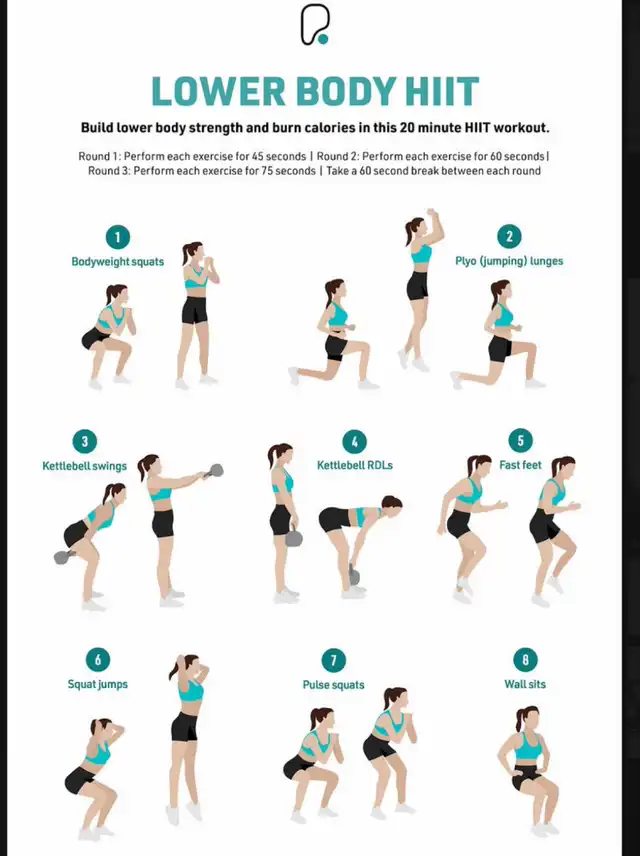 LOWER BODY HIIT

Build lower body strength and burn calories in this 20 minute HIIT workout.

Round 1: Perform each exercise for 45 seconds | Round 2: Perform each exercise for 60 seconds | Round 3: Perform each exercise for 75 seconds | Take a 60 second break between each round

1
Bodyweight squats

2
Plyo (jumping) lunges

3
Kettlebell swings

4
Kettlebell RDLs

5
Fast feet

6
Squat jumps

7
Pulse squats

8
Wall sits