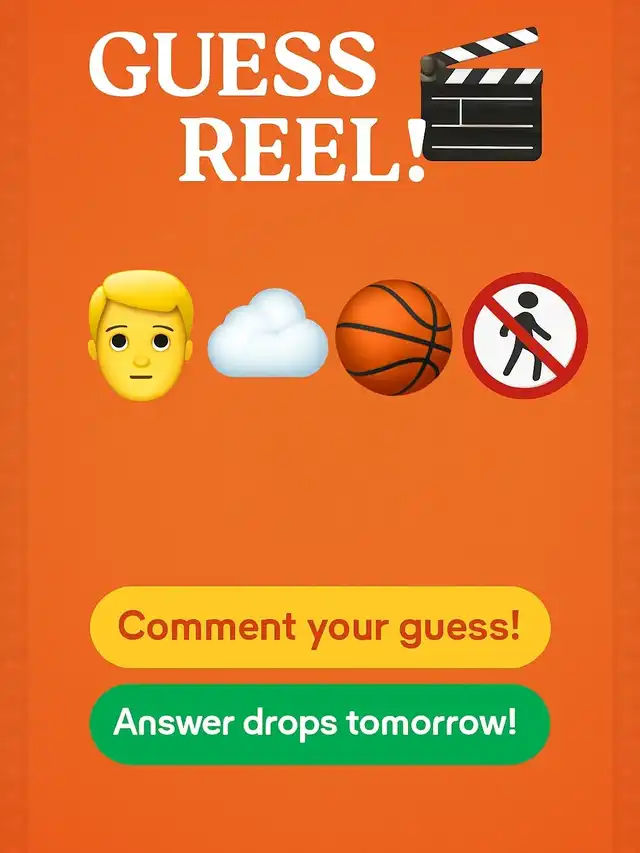 GUESS
REEL!

Comment your guess!

Answer drops tomorrow!