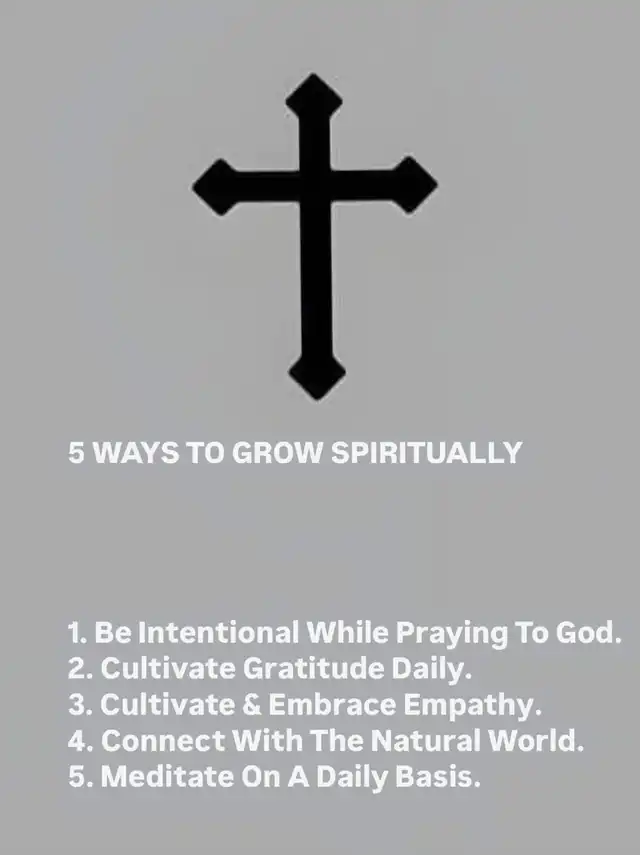 5 WAYS TO GROW SPIRITUALLY

1. Be Intentional While Praying To God.
2. Cultivate Gratitude Daily.
3. Cultivate & Embrace Empathy.
4. Connect With The Natural World.
5. Meditate On A Daily Basis.