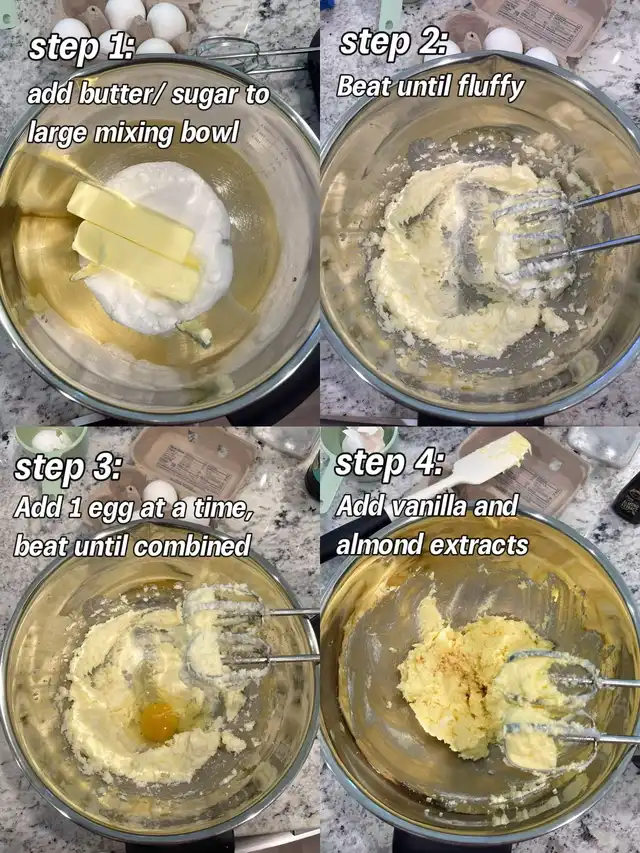 step 1:
add butter/ sugar to large mixing bowl

step 2:
Beat until fluffy

step 3:
Add 1 egg at a time, beat until combined

step 4:
Add vanilla and almond extracts