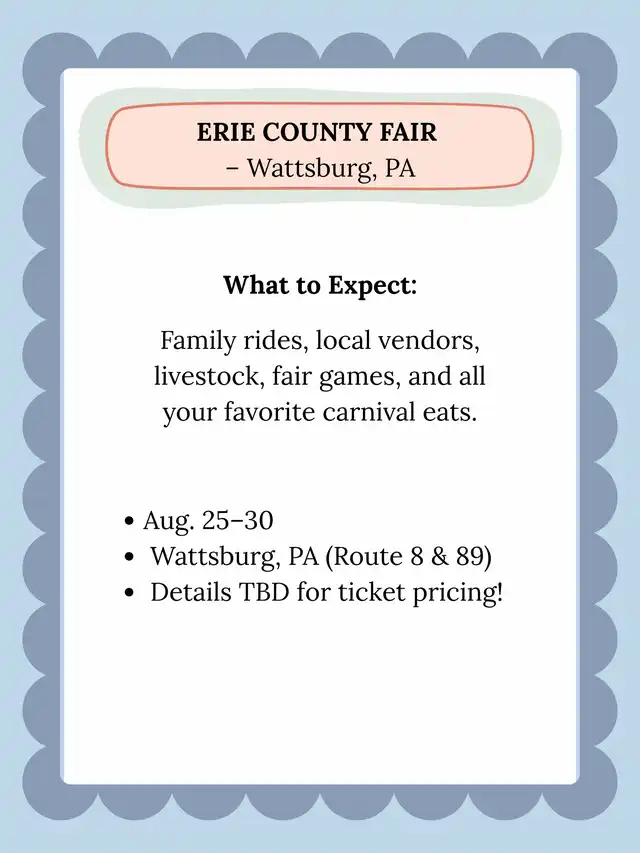 ERIE COUNTY FAIR
– Wattsburg, PA

What to Expect:

Family rides, local vendors, livestock, fair games, and all your favorite carnival eats.

• Aug. 25–30
• Wattsburg, PA (Route 8 & 89)
• Details TBD for ticket pricing!