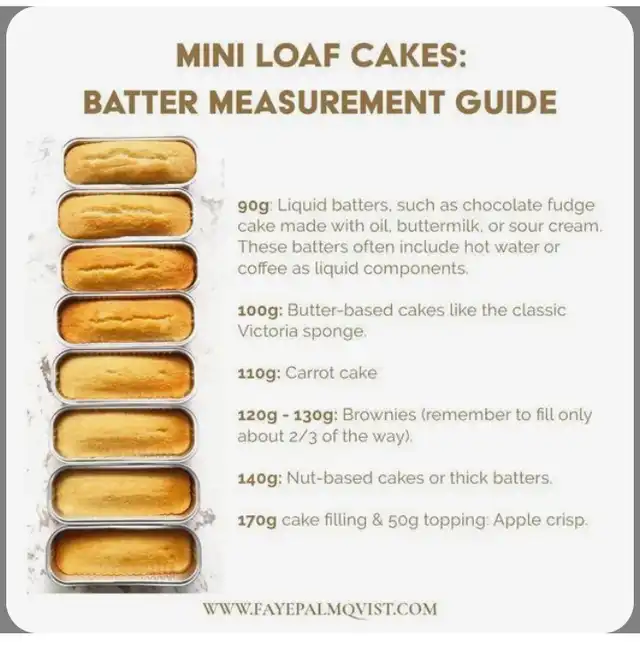 MINI LOAF CAKES:
BATTER MEASUREMENT GUIDE

90g: Liquid batters, such as chocolate fudge cake made with oil, buttermilk, or sour cream. These batters often include hot water or coffee as liquid components.

100g: Butter-based cakes like the classic Victoria sponge.

110g: Carrot cake

120g - 130g: Brownies (remember to fill only about 2/3 of the way).

140g: Nut-based cakes or thick batters.

170g cake filling & 50g topping: Apple crisp.

WWW.FAYEPALMQVIST.COM