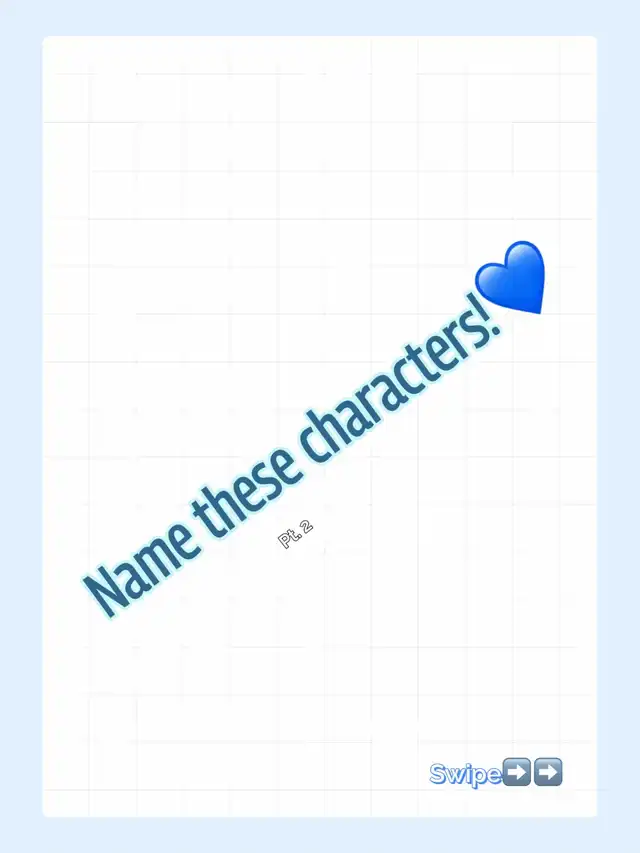 Name these characters!💙

Pt. 2

Swipe➡️➡️