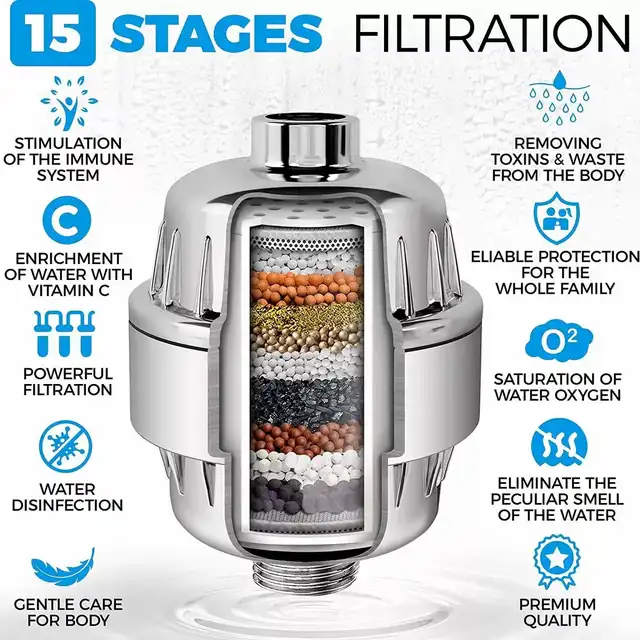 15 STAGES FILTRATION

STIMULATION OF THE IMMUNE SYSTEM

C

ENRICHMENT OF WATER WITH VITAMIN C

POWERFUL FILTRATION

WATER DISINFECTION

GENTLE CARE FOR BODY

REMOVING TOXINS & WASTE FROM THE BODY

ELIABLE PROTECTION FOR THE WHOLE FAMILY

$O^2$

SATURATION OF WATER OXYGEN

ELIMINATE THE PECULIAR SMELL OF THE WATER

PREMIUM QUALITY