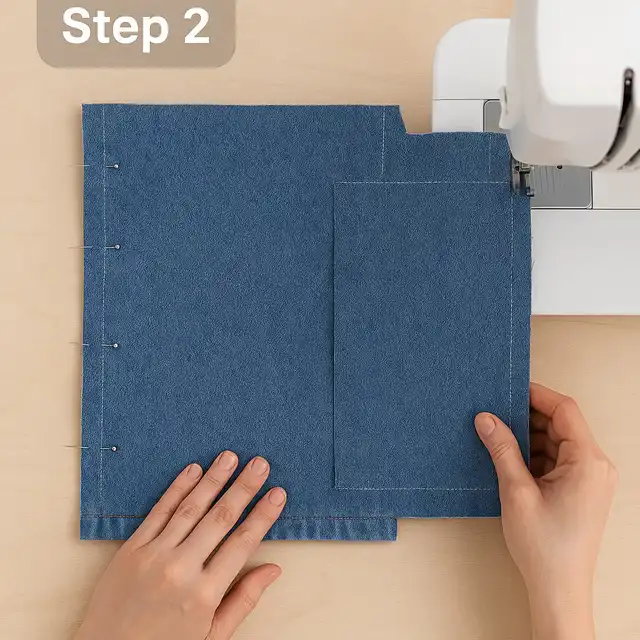 Step 2