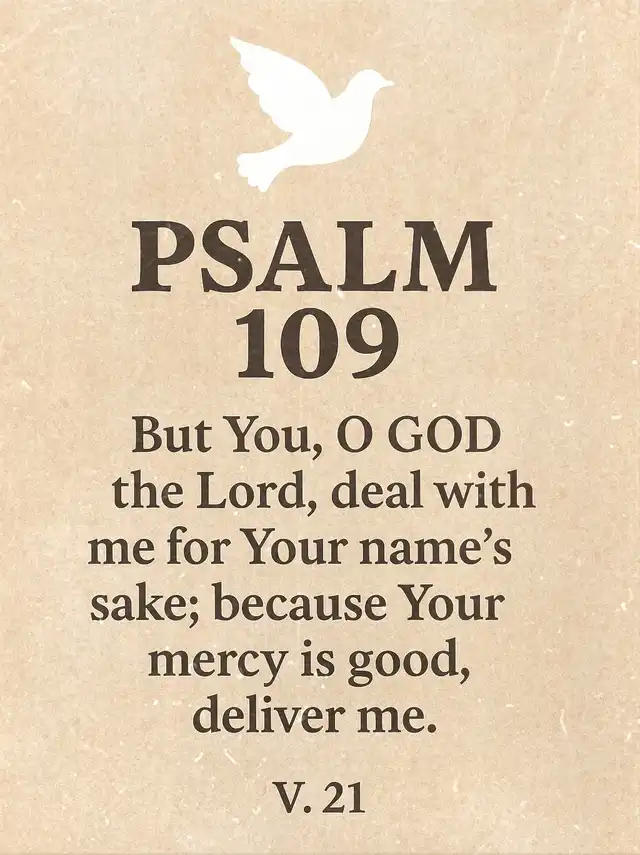 PSALM
109

But You, O GOD the Lord, deal with me for Your name's sake; because Your mercy is good, deliver me.

V. 21