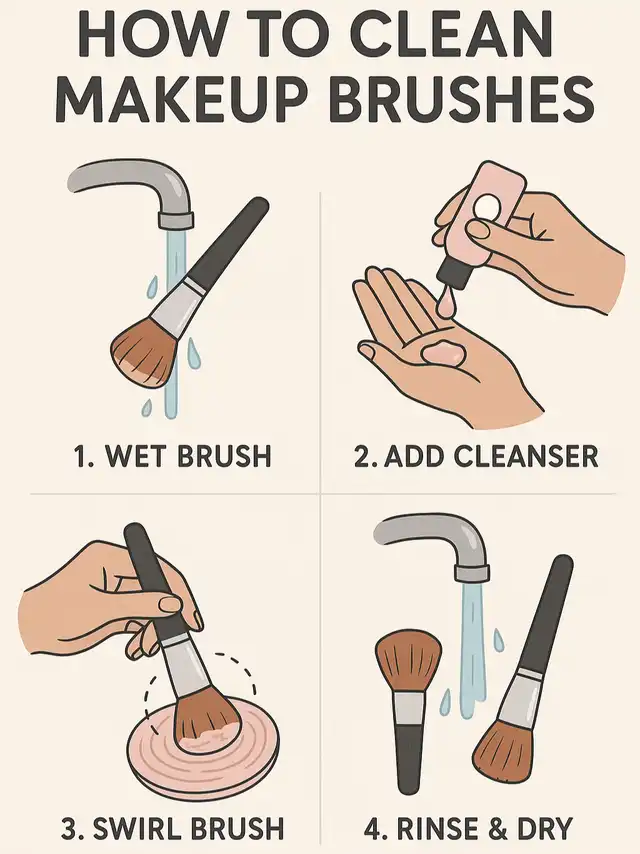 HOW TO CLEAN MAKEUP BRUSHES

1. WET BRUSH

2. ADD CLEANSER

3. SWIRL BRUSH

4. RINSE & DRY