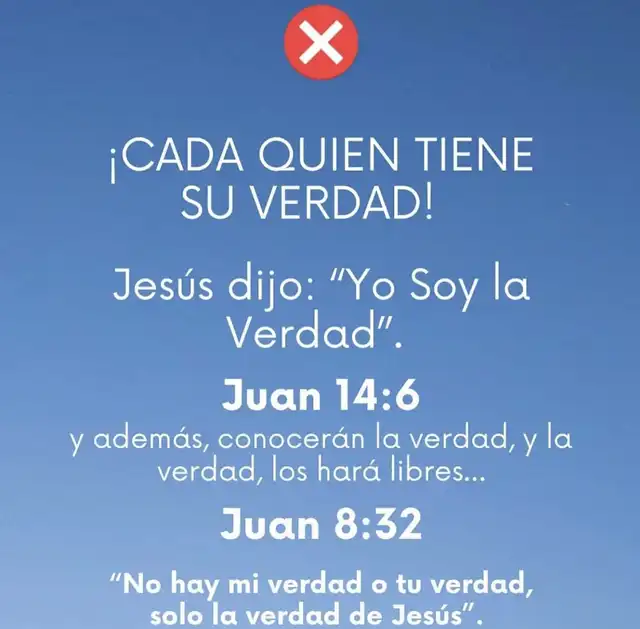 ¡CADA QUIEN TIENE SU VERDAD!

Jesús dijo: "Yo Soy la Verdad".

Juan 14:6

y además, conocerán la verdad, y la verdad, los hará libres...

Juan 8:32

"No hay mi verdad o tu verdad, solo la verdad de Jesús".