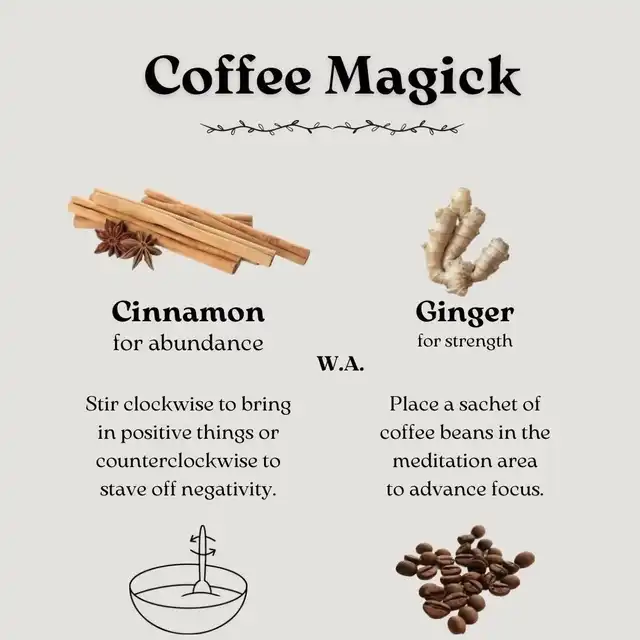 Coffee Magick

Cinnamon
for abundance

Ginger
for strength

W.A.

Stir clockwise to bring in positive things or counterclockwise to stave off negativity.

Place a sachet of coffee beans in the meditation area to advance focus.