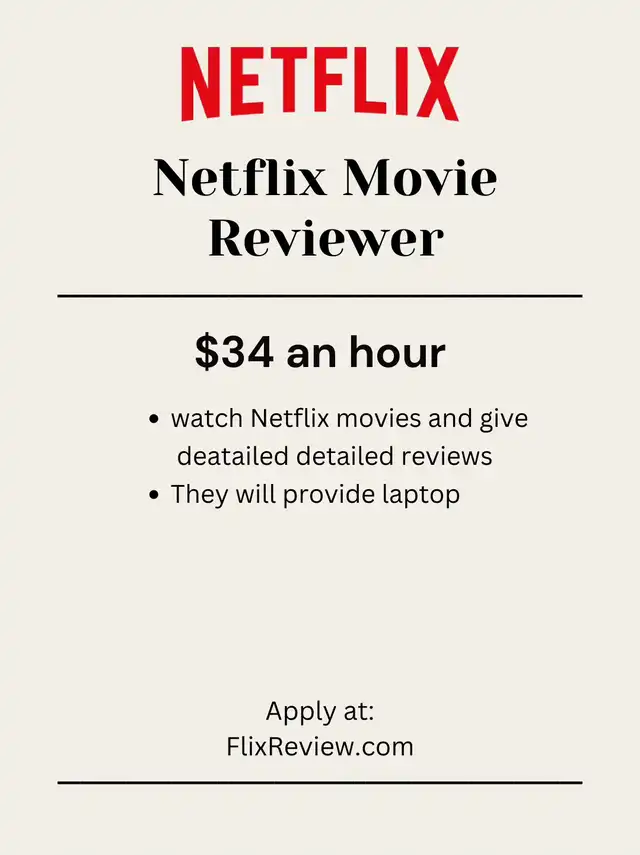 NETFLIX

Netflix Movie Reviewer

$34 an hour

• watch Netflix movies and give deatailed detailed reviews
• They will provide laptop

Apply at:
FlixReview.com