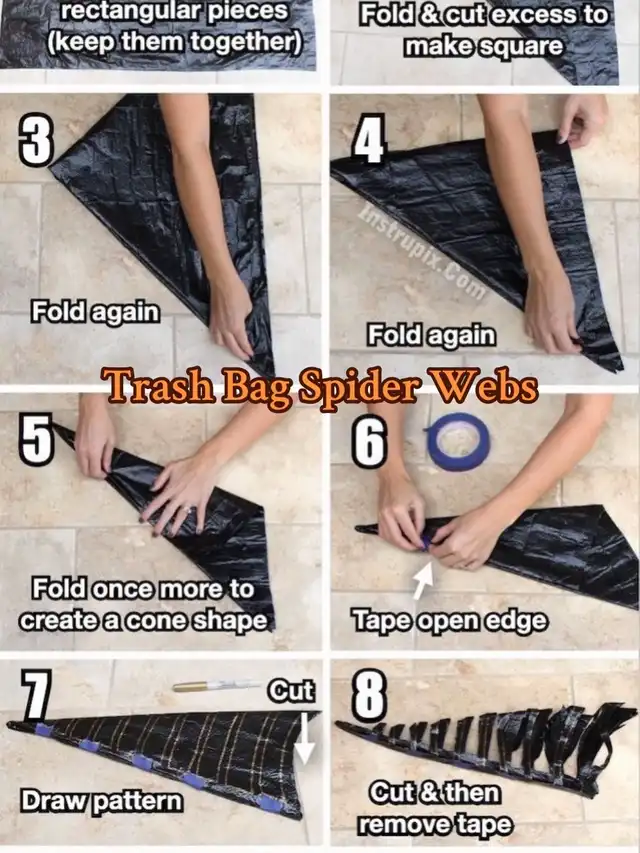 rectangular pieces (keep them together)

Fold & cut excess to make square

3

Fold again

4

Instrupix.Com

Fold again

Trash Bag Spider Webs

5

Fold once more to create a cone shape

6

Tape open edge

7

Cut

Draw pattern

8

Cut & then remove tape